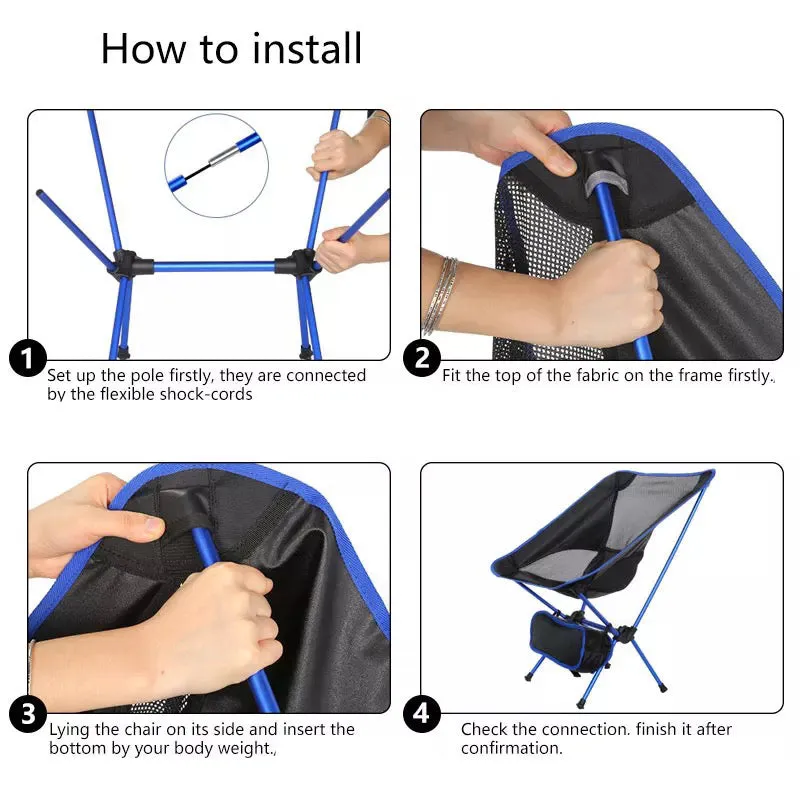 How to install

1
Set up the pole firstly, they are connected by the flexible shock-cords

2
Fit the top of the fabric on the frame firstly.,

3
Lying the chair on its side and insert the bottom by your body weight.,

4
Check the connection. finish it after confirmation.